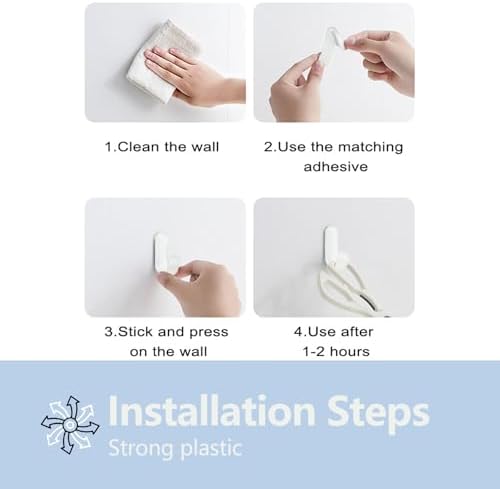 1.Clean the wall

2.Use the matching adhesive

3.Stick and press on the wall

4.Use after 1-2 hours

Installation Steps
Strong plastic