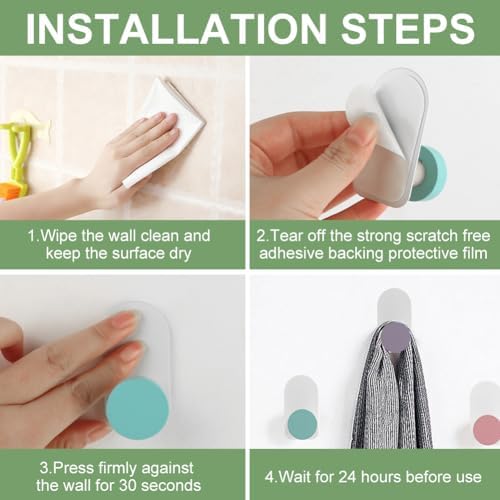 INSTALLATION STEPS

1.Wipe the wall clean and keep the surface dry

2.Tear off the strong scratch free adhesive backing protective film

3.Press firmly against the wall for 30 seconds

4.Wait for 24 hours before use