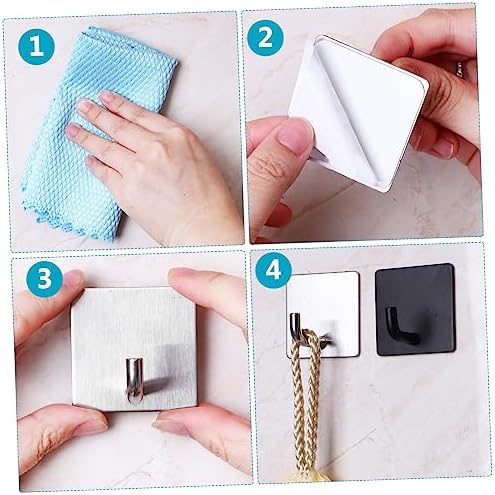 1

2

3

4