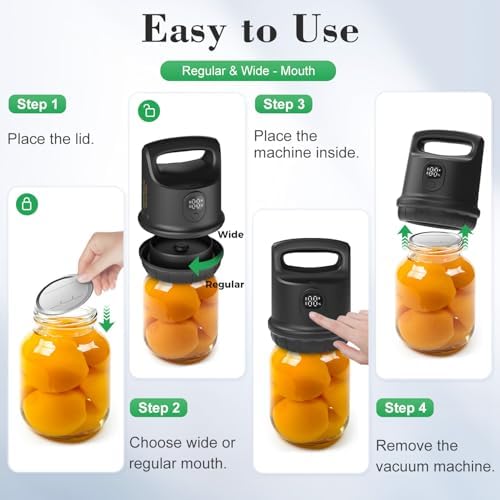 Easy to Use

Regular & Wide - Mouth

Step 1

Place the lid.

Wide

Regular

Step 2

Choose wide or regular mouth.

Step 3

Place the machine inside.

Step 4

Remove the vacuum machine.