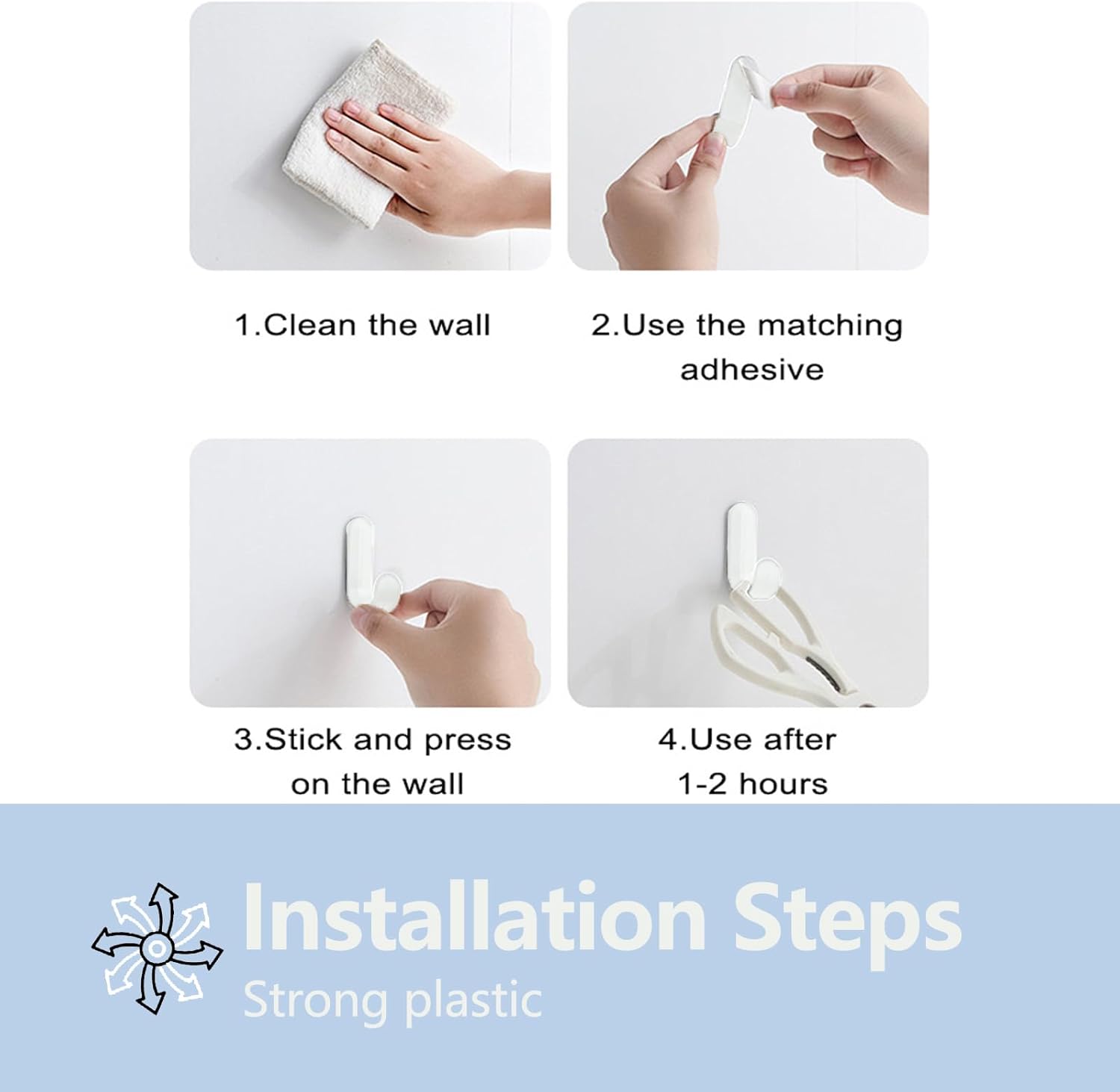 1.Clean the wall

2.Use the matching adhesive

3.Stick and press on the wall

4.Use after 1-2 hours

Installation Steps

Strong plastic