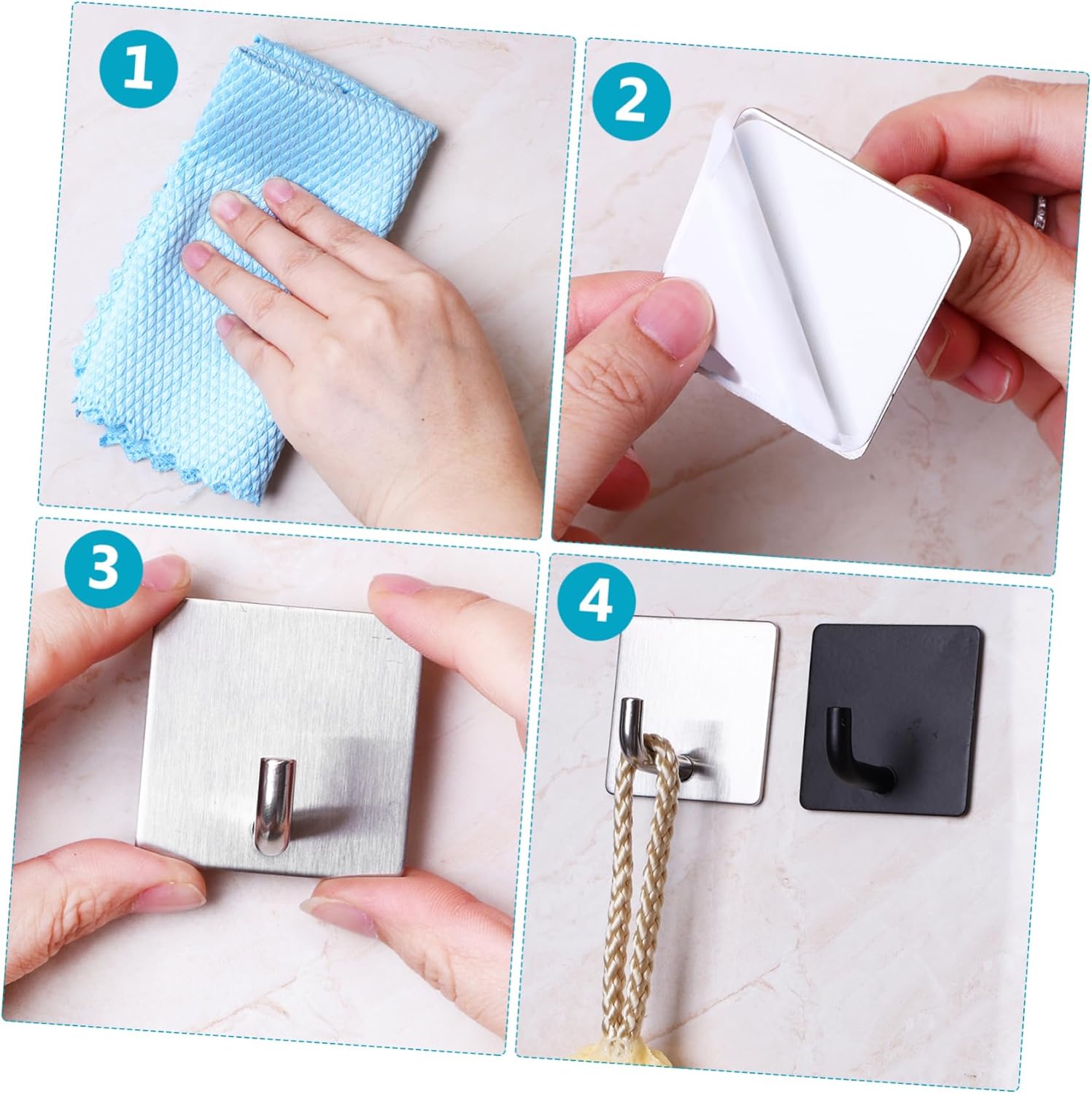 1

2

3

4