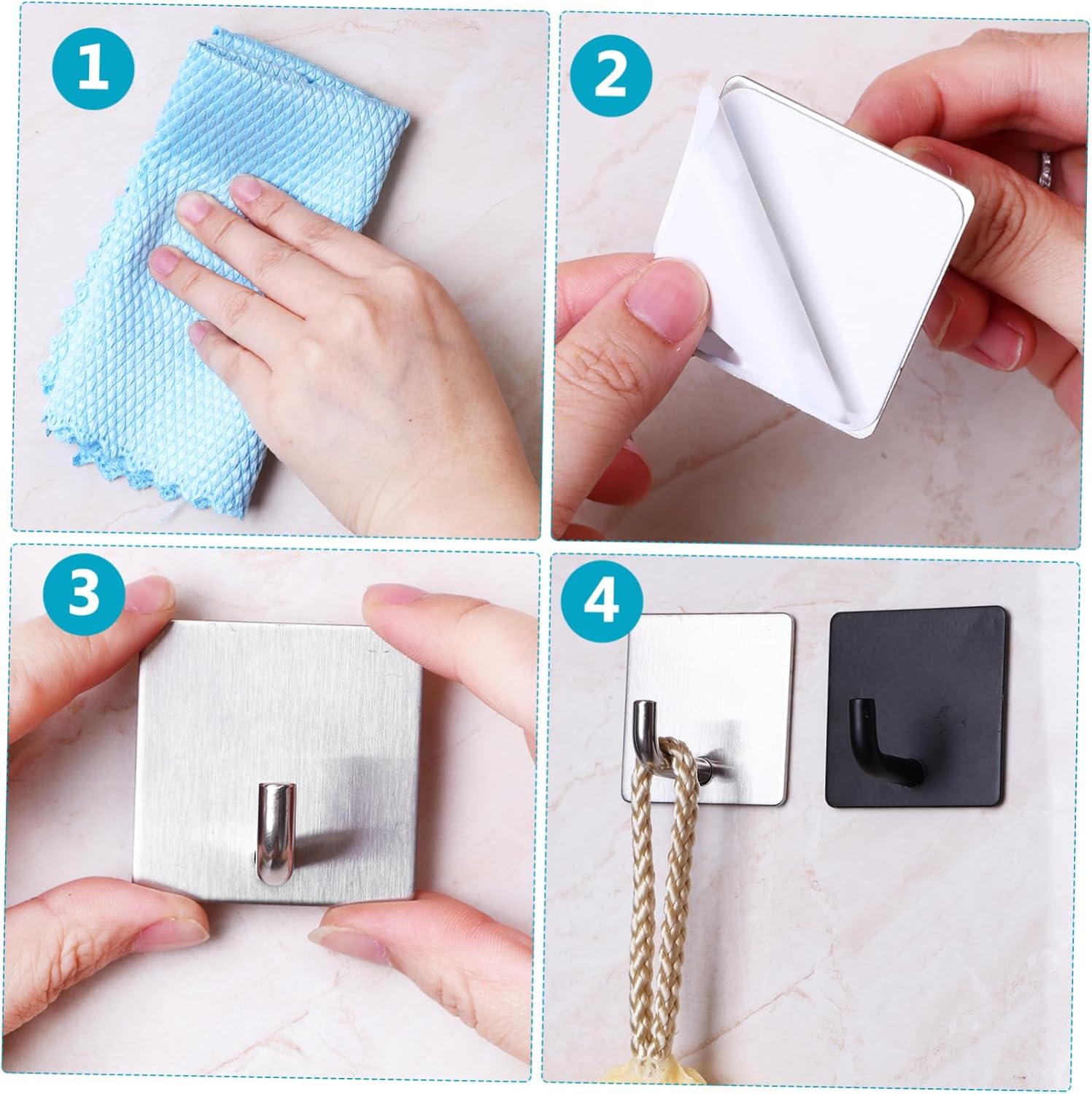 1

2

3

4