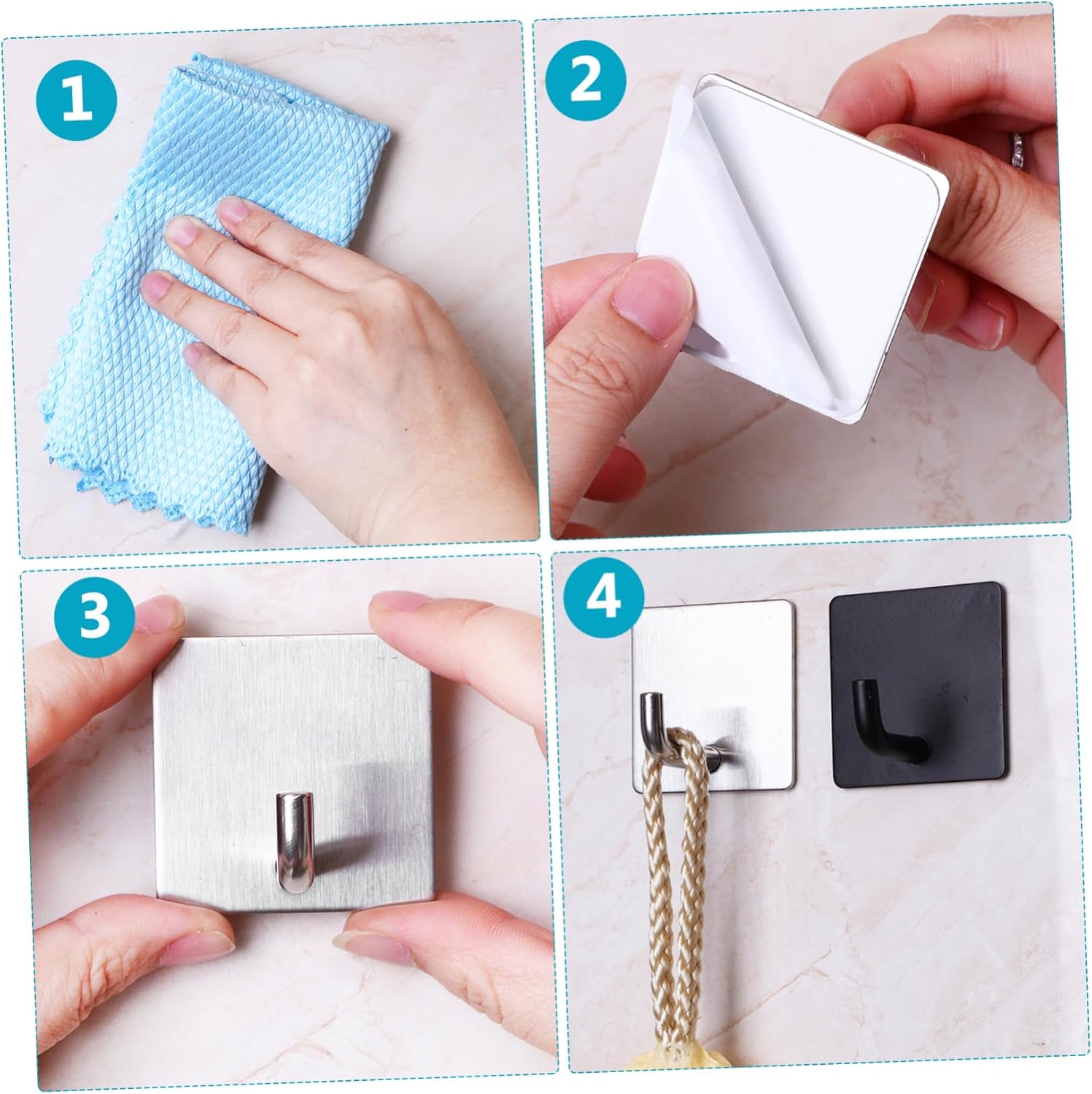 1

2

3

4